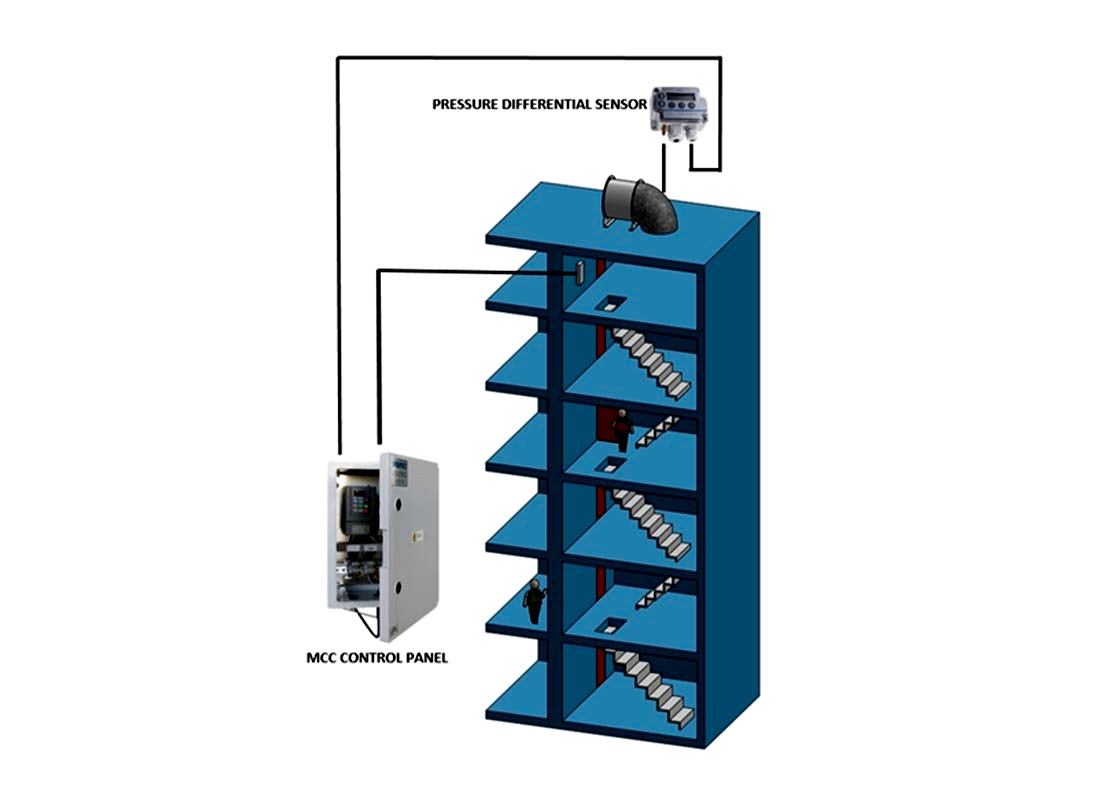 PRESSURE DIFFERENTIAL SENSOR

MCC CONTROL PANEL